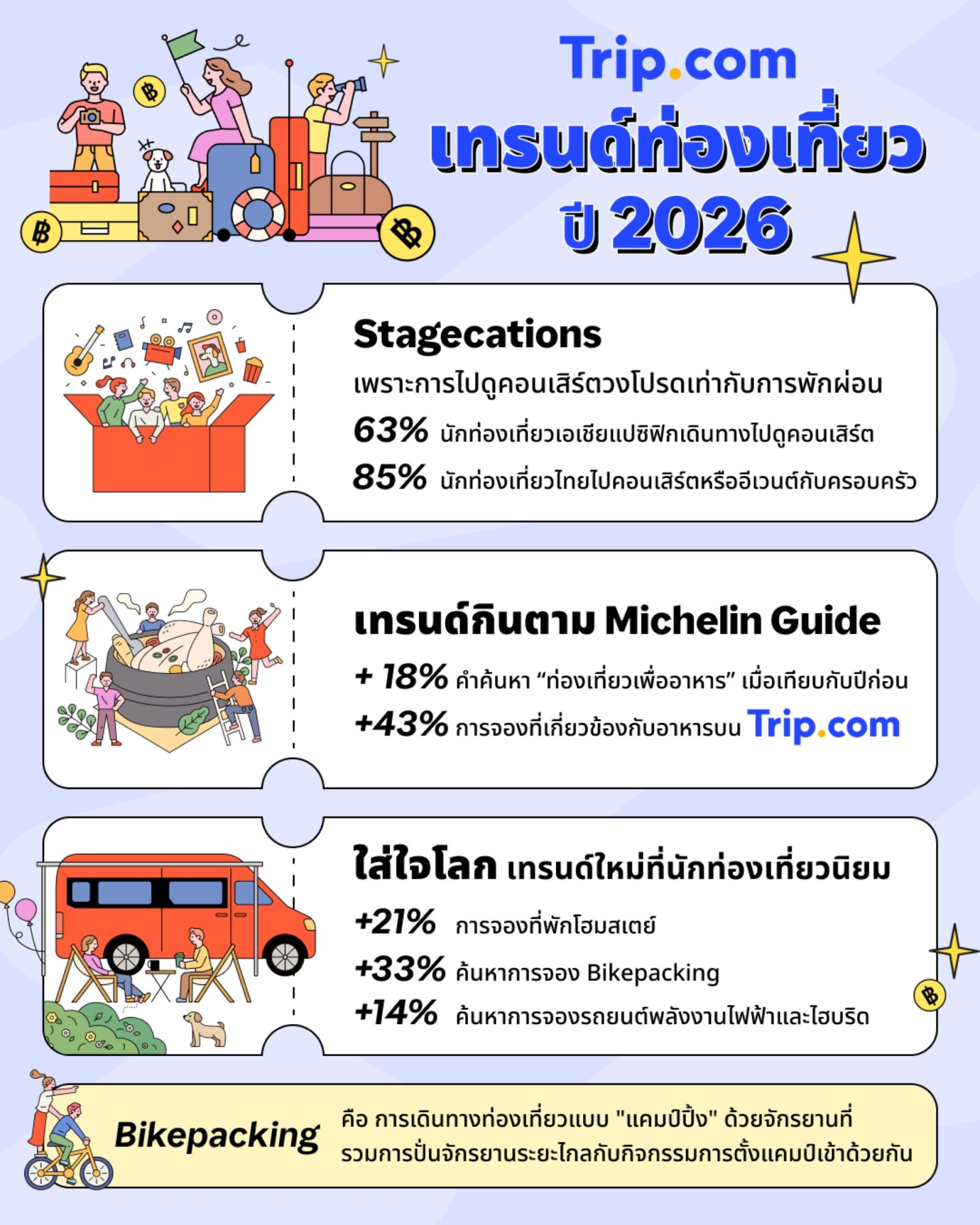 Trip.com
เทรนด์ท่องเที่ยว
ปี 2026

Stagecations
เพราะการไปดูคอนเสิร์ตวงโปรดเท่ากับการพักผ่อน
63% นักท่องเที่ยวเอเชียแปซิฟิกเดินทางไปดูคอนเสิร์ต
85% นักท่องเที่ยวไทยไปคอนเสิร์ตหรืออีเวนต์กับครอบครัว

เทรนด์กินตาม Michelin Guide
+ 18% คำค้นหา “ท่องเที่ยวเพื่ออาหาร” เมื่อเทียบกับปีก่อน
+43% การจองที่เกี่ยวข้องกับอาหารบน Trip.com

ใส่ใจโลก เทรนด์ใหม่ที่นักท่องเที่ยวนิยม
+21% การจองที่พักโฮมสเตย์
+33% ค้นหาการจอง Bikepacking
+14% ค้นหาการจองรถยนต์พลังงานไฟฟ้าและไฮบริด

Bikepacking คือ การเดินทางท่องเที่ยวแบบ "แคมป์ปิ้ง" ด้วยจักรยานที่รวมการปั่นจักรยานระยะไกลกับกิจกรรมการตั้งแคมป์เข้าด้วยกัน