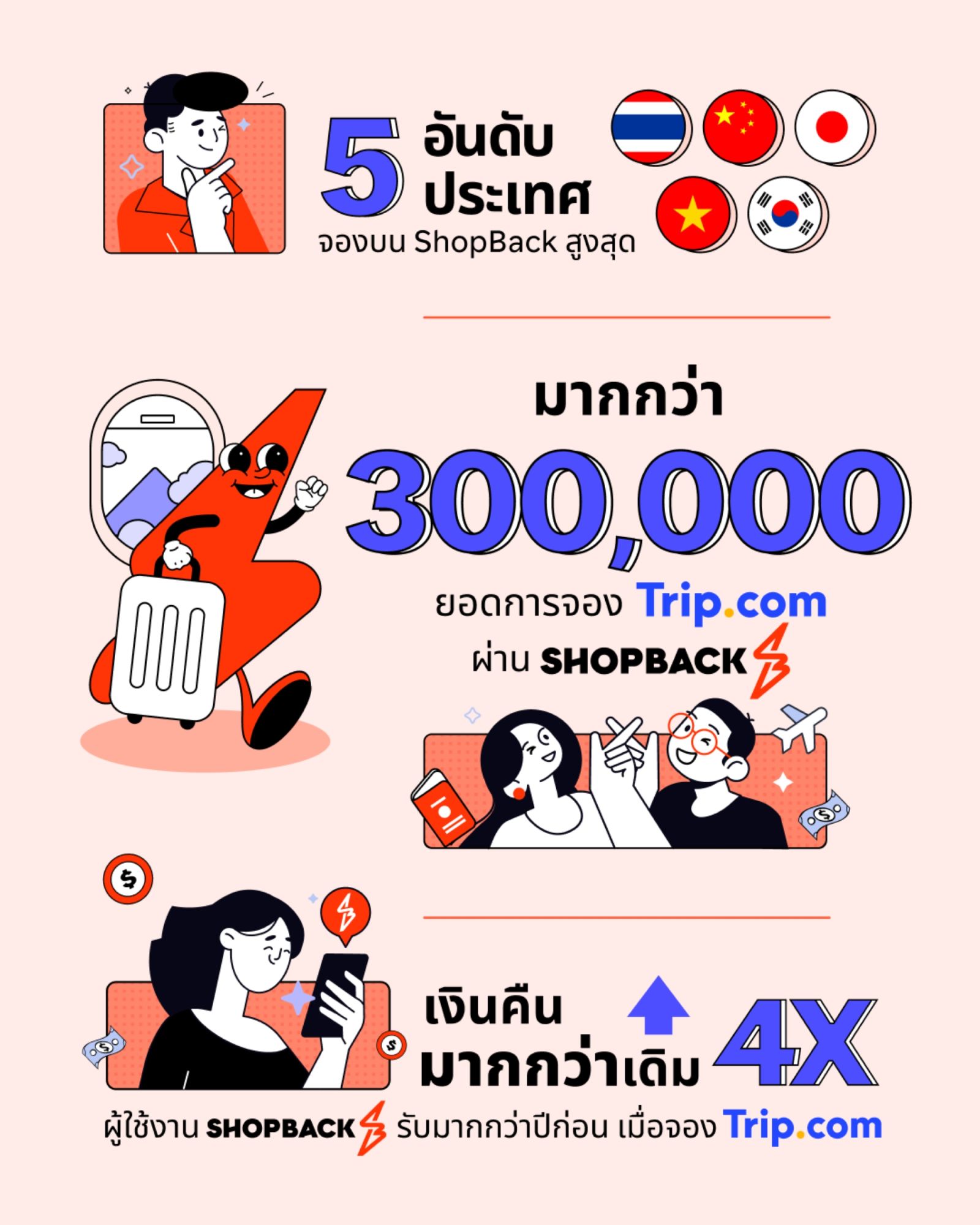 5 อันดับ ประเทศ
จองบน ShopBack สูงสุด

มากกว่า
300,000
ยอดการจอง Trip.com
ผ่าน SHOPBACK

เงินคืน มากกว่าเดิม 4X
ผู้ใช้งาน SHOPBACK รับมากกว่าปีก่อน เมื่อจอง Trip.com